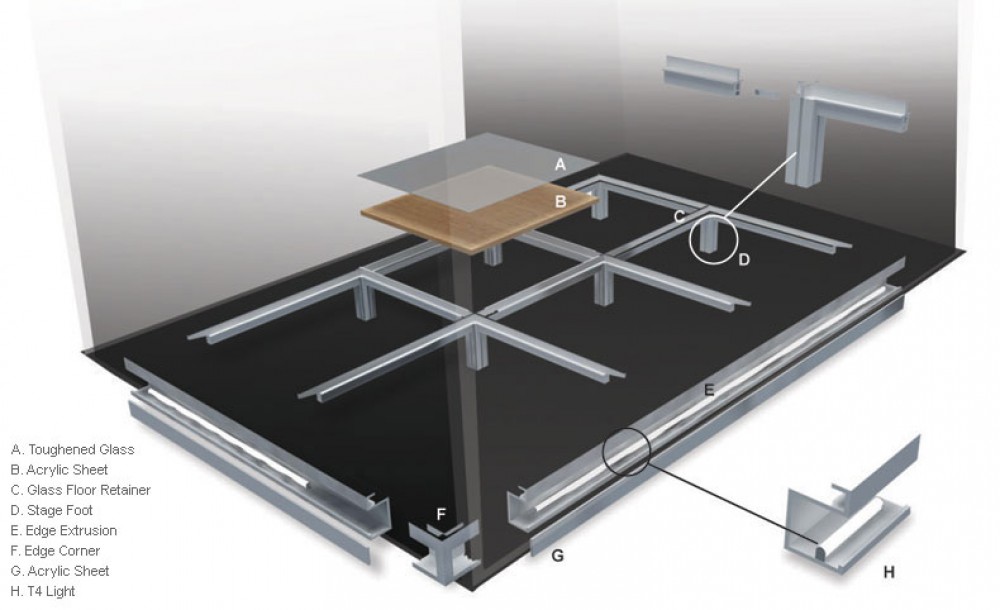 A
B
C
D
E
F
G
H

A. Toughened Glass
B. Acrylic Sheet
C. Glass Floor Retainer
D. Stage Foot
E. Edge Extrusion
F. Edge Corner
G. Acrylic Sheet
H. T4 Light